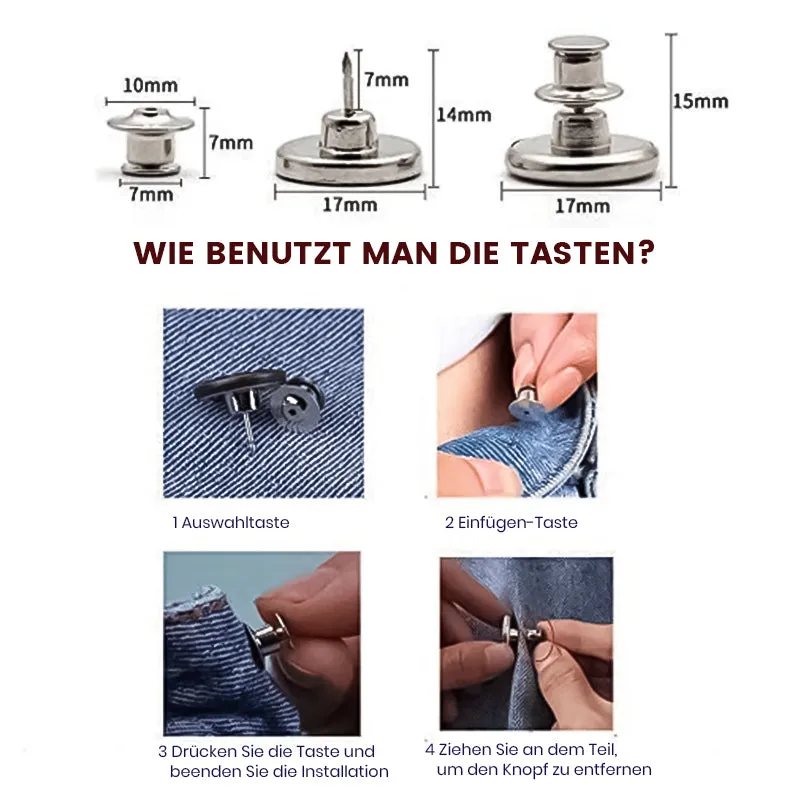 10mm
7mm
7mm

7mm
14mm
17mm

15mm
17mm

WIE BENUTZT MAN DIE TASTEN?

1 Auswahltaste

2 Einfügen-Taste

3 Drücken Sie die Taste und beenden Sie die Installation

4 Ziehen Sie an dem Teil, um den Knopf zu entfernen